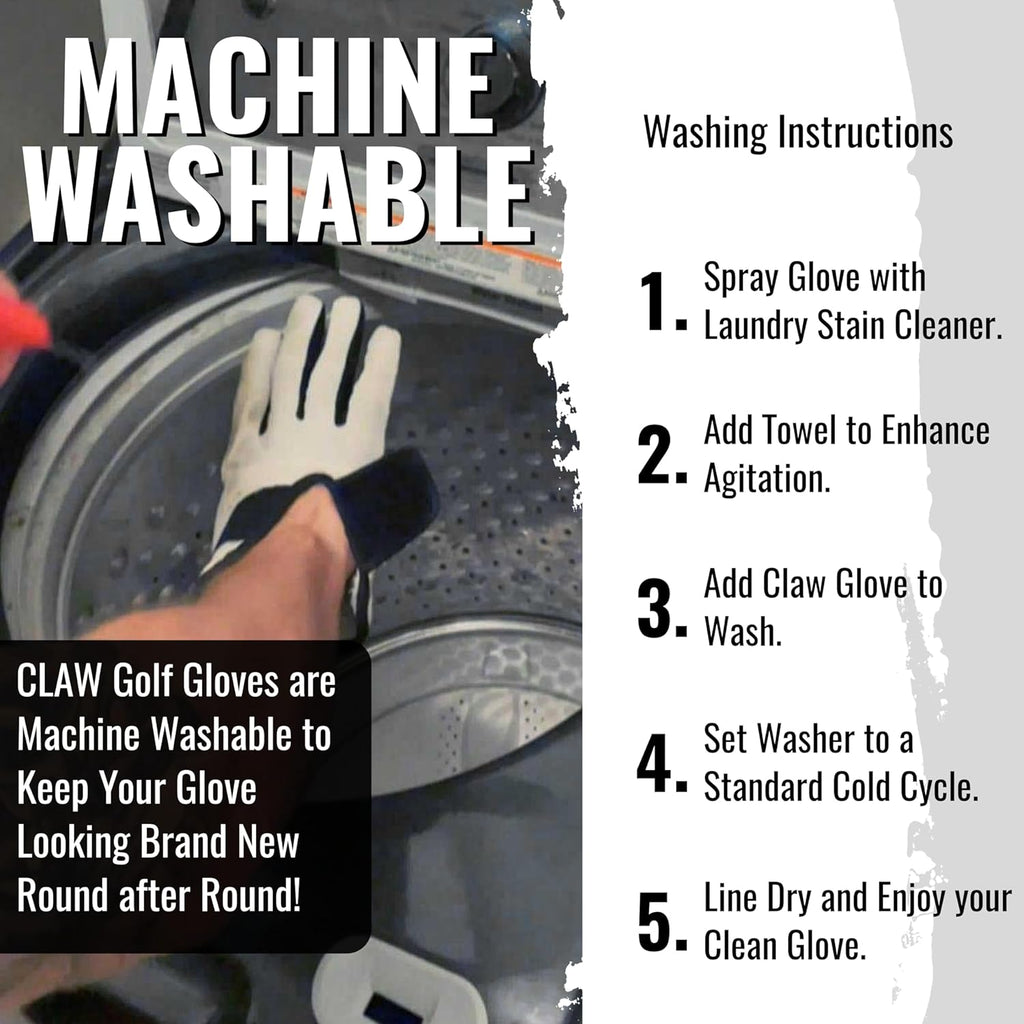 MACHINE WASHABLE

CLAW Golf Gloves are Machine Washable to Keep Your Glove Looking Brand New Round after Round!

Washing Instructions

1. Spray Glove with Laundry Stain Cleaner.

2. Add Towel to Enhance Agitation.

3. Add Claw Glove to Wash.

4. Set Washer to a Standard Cold Cycle.

5. Line Dry and Enjoy your Clean Glove.